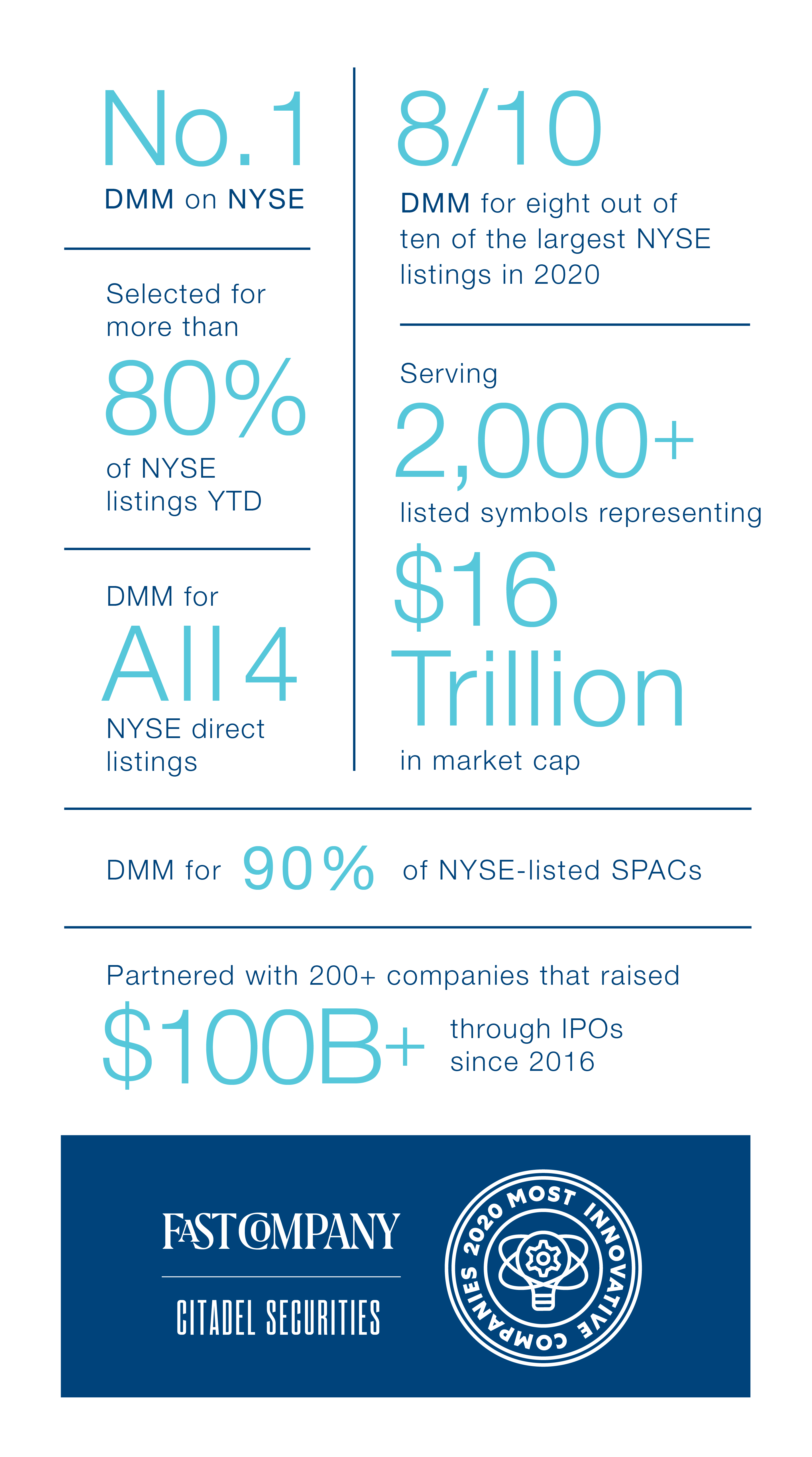 No.1
DMM on NYSE

Selected for more than
80%
of NYSE listings YTD

DMM for
All 4
NYSE direct listings

8/10
DMM for eight out of ten of the largest NYSE listings in 2020

Serving
2,000+
listed symbols representing
$16 Trillion
in market cap

DMM for 90% of NYSE-listed SPACs

Partnered with 200+ companies that raised
$100B+ through IPOs since 2016

FAST COMPANY
CITADEL SECURITIES

2020 MOST INNOVATIVE COMPANIES